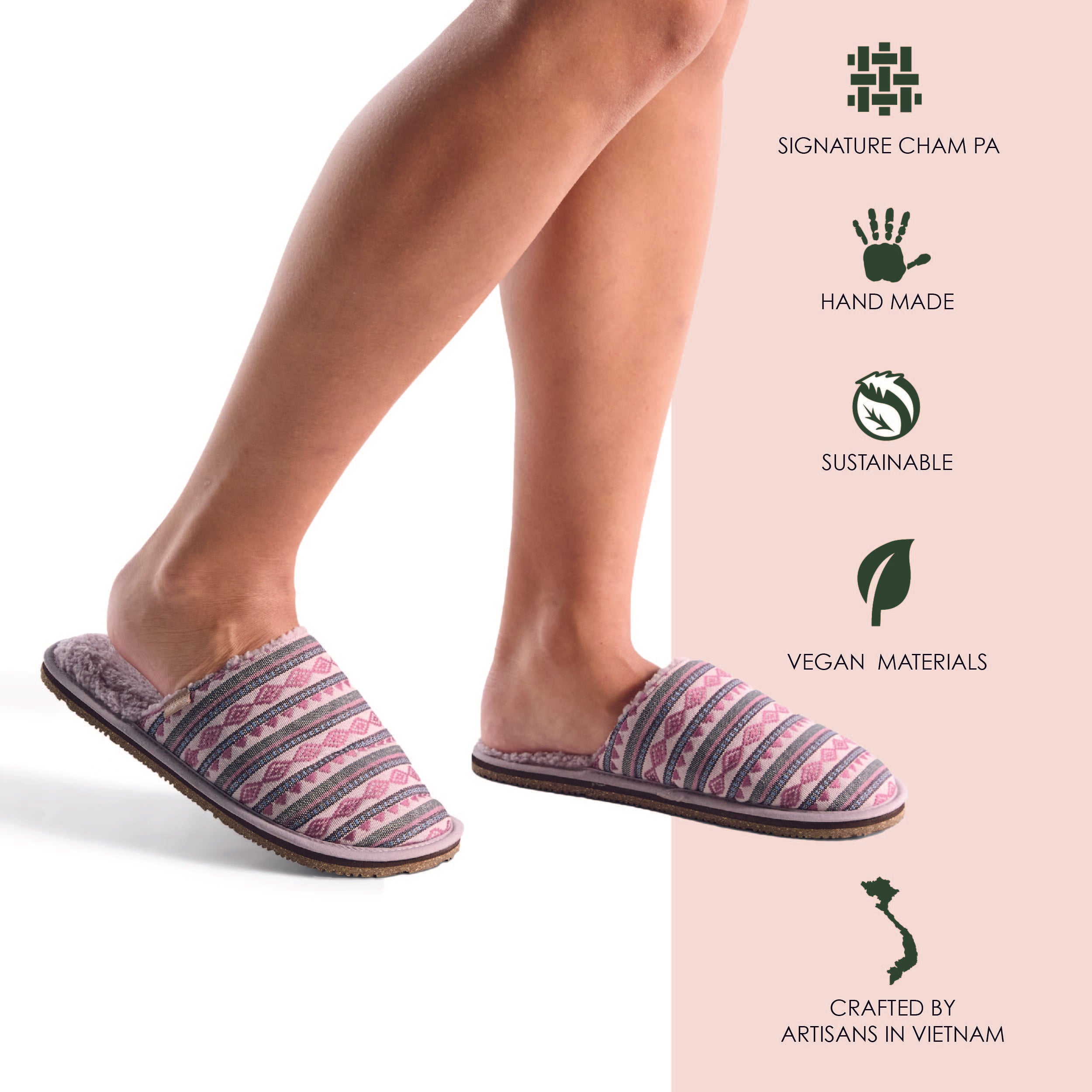 SIGNATURE CHAM PA

HAND MADE

SUSTAINABLE

VEGAN MATERIALS

CRAFTED BY ARTISANS IN VIETNAM